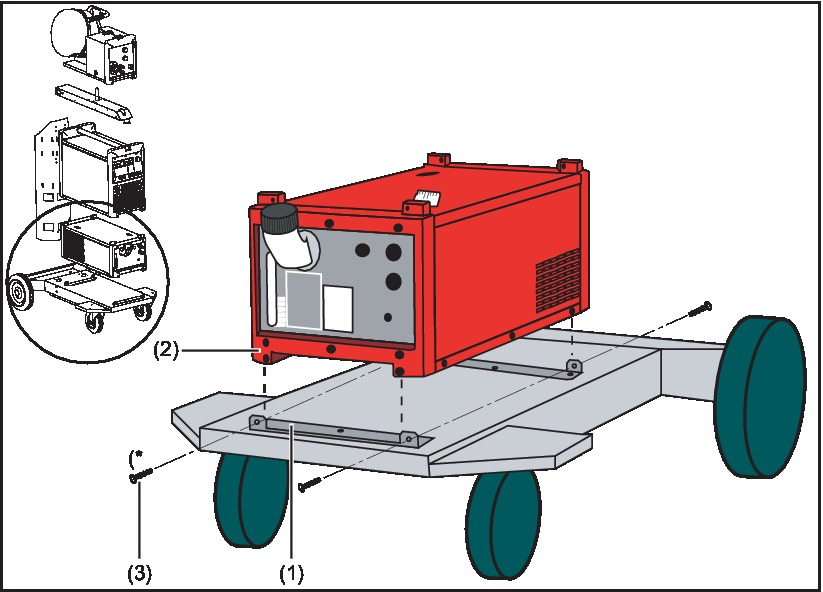 (2)

(*

(3)

(1)