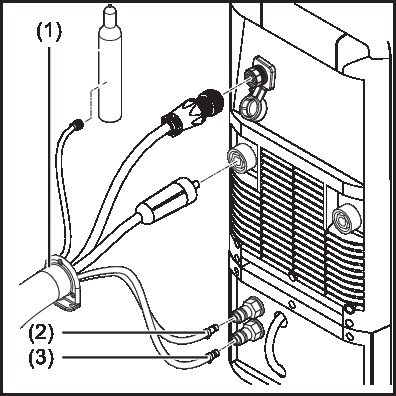 (1)

(2)

(3)