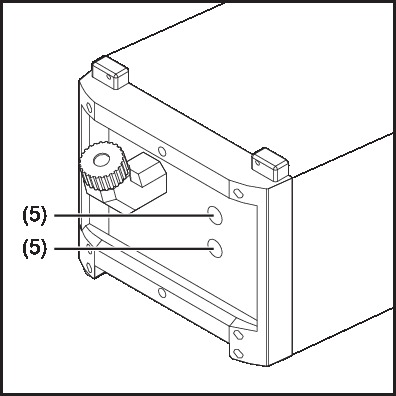 (5)
(5)