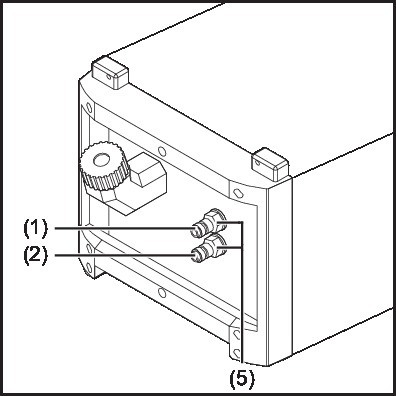 (1)
(2)
(5)