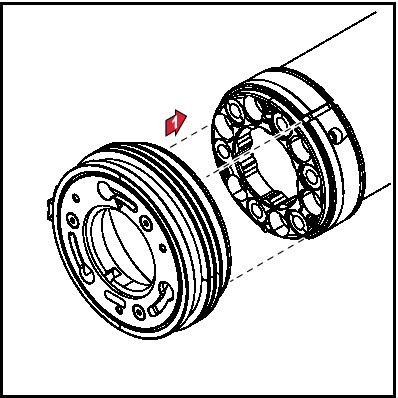 1