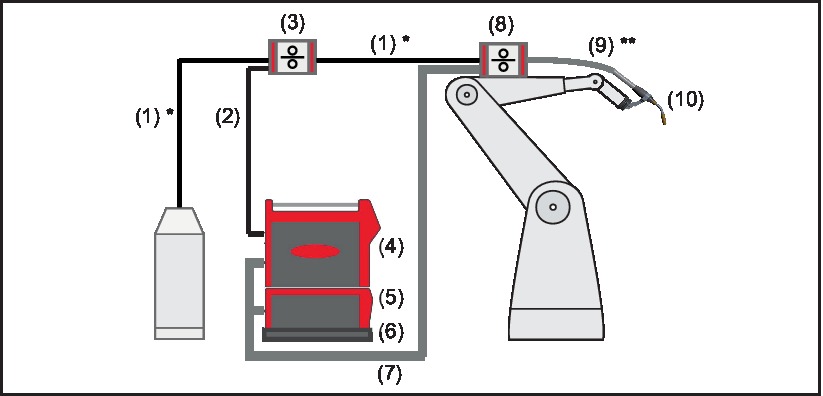 (3)
(1) *
(8)
(9) **
(10)
(1) *
(2)
(4)
(5)
(6)
(7)