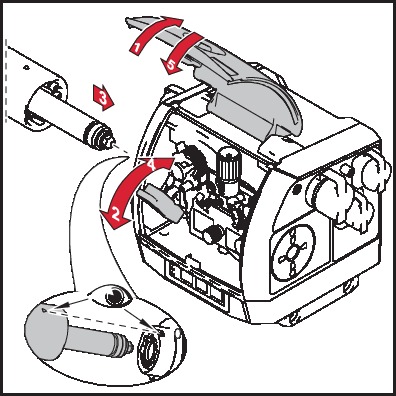 1
5
3
4
2