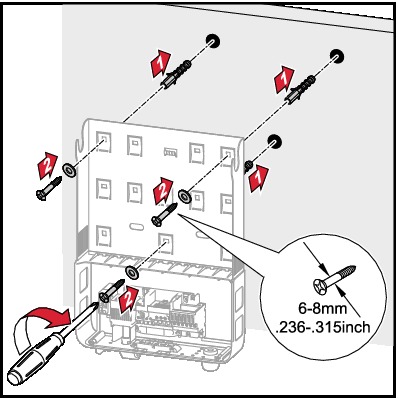 1
1
1
2
2
2
6-8mm
.236-.315inch