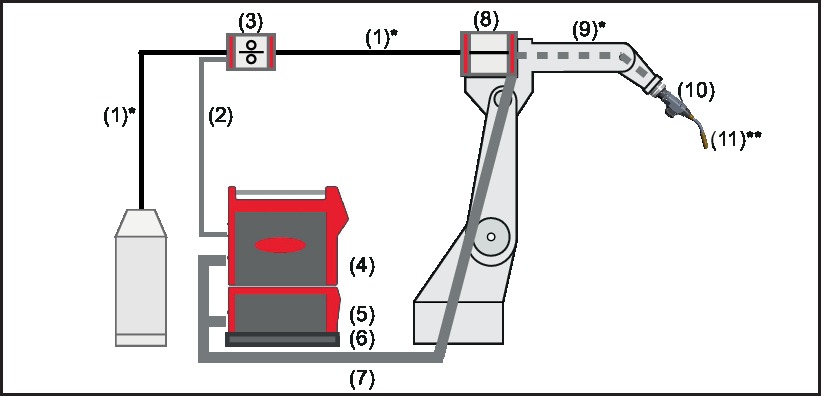 (3)
(1)*
(8)
(9)*
(10)
(11)**
(1)*
(2)
(4)
(5)
(6)
(7)