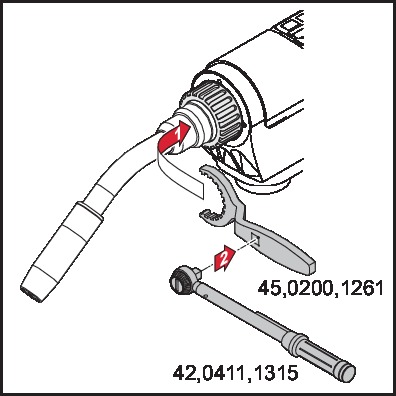 1

2

45,0200,1261

42,0411,1315