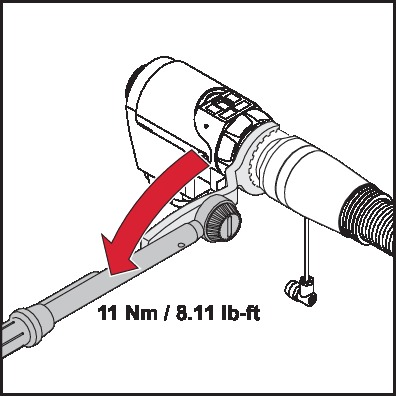 11 Nm / 8.11 lb-ft