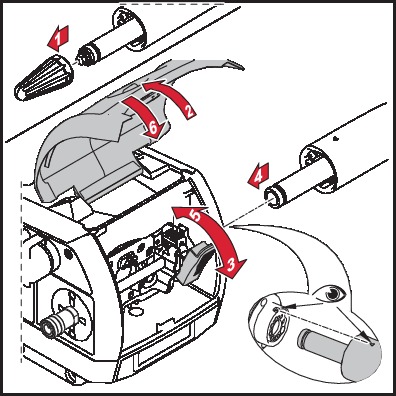 1
2
6
4
5
3