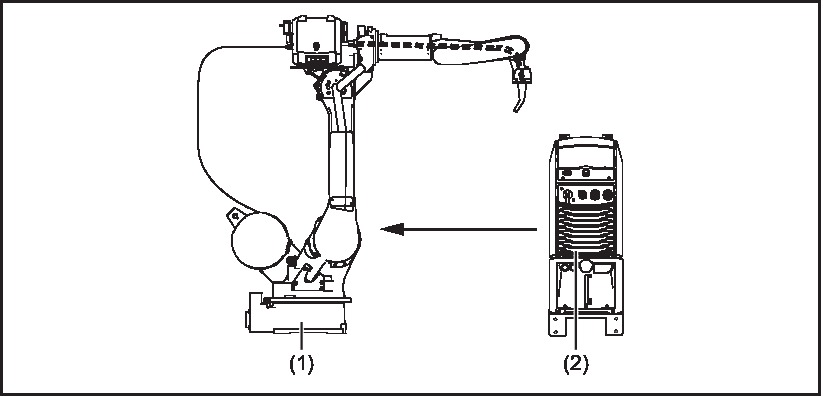 (1)

(2)